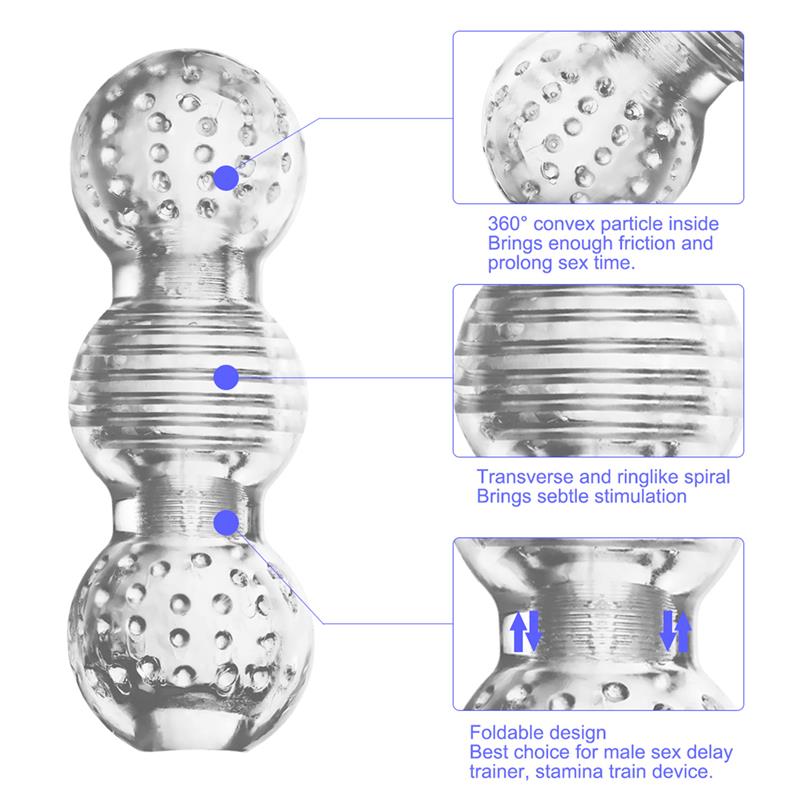 360° convex particle inside
Brings enough friction and prolong sex time.

Transverse and ringlike spiral
Brings sebtle stimulation

Foldable design
Best choice for male sex delay trainer, stamina train device.