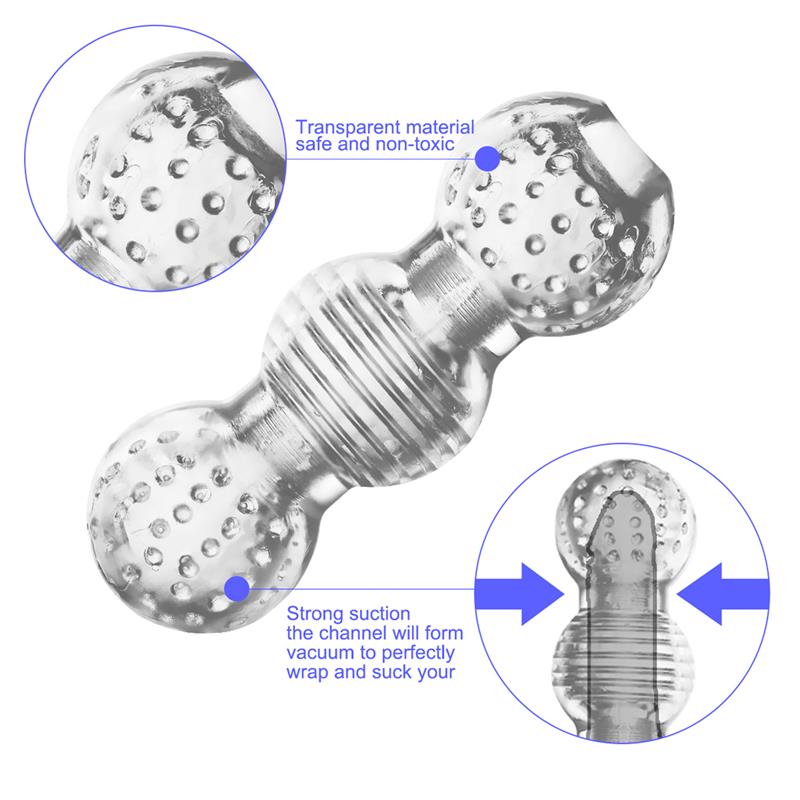 Transparent material
safe and non-toxic

Strong suction
the channel will form
vacuum to perfectly
wrap and suck your