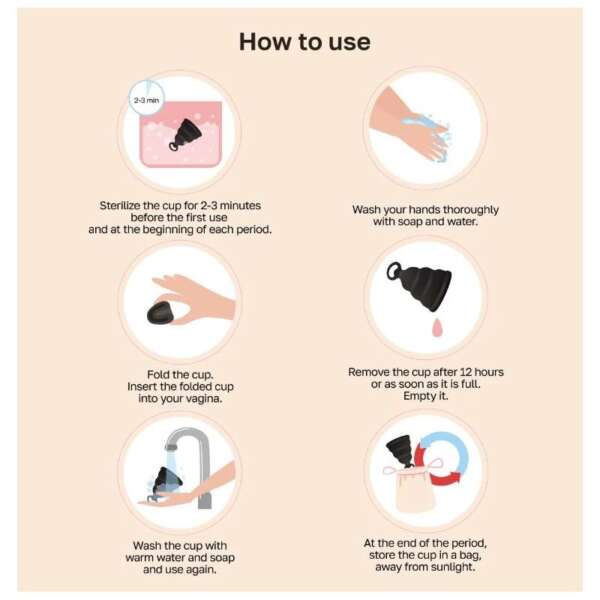 How to use

2-3 min

Sterilize the cup for 2-3 minutes before the first use and at the beginning of each period.

Wash your hands thoroughly with soap and water.

Fold the cup. Insert the folded cup into your vagina.

Remove the cup after 12 hours or as soon as it is full. Empty it.

Wash the cup with warm water and soap and use again.

At the end of the period, store the cup in a bag, away from sunlight.