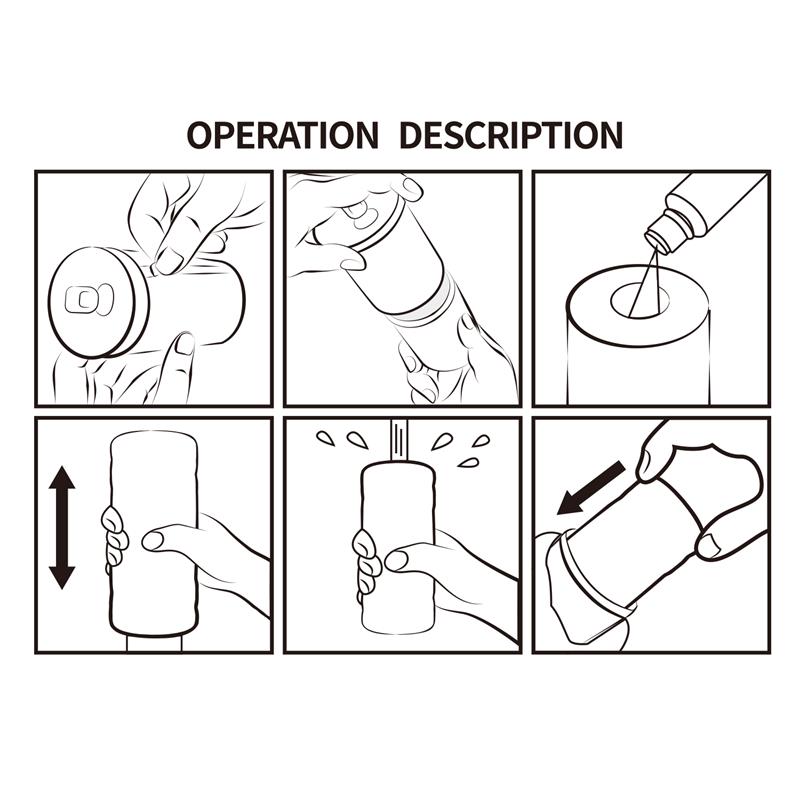 OPERATION DESCRIPTION